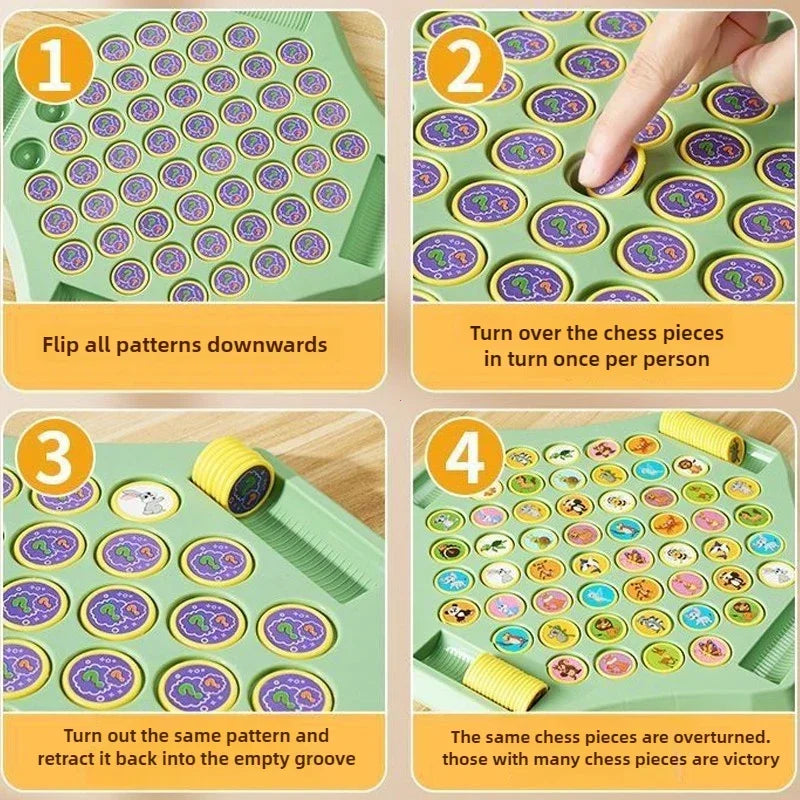 1

Flip all patterns downwards

2

Turn over the chess pieces in turn once per person

3

Turn out the same pattern and retract it back into the empty groove

4

The same chess pieces are overturned. those with many chess pieces are victory