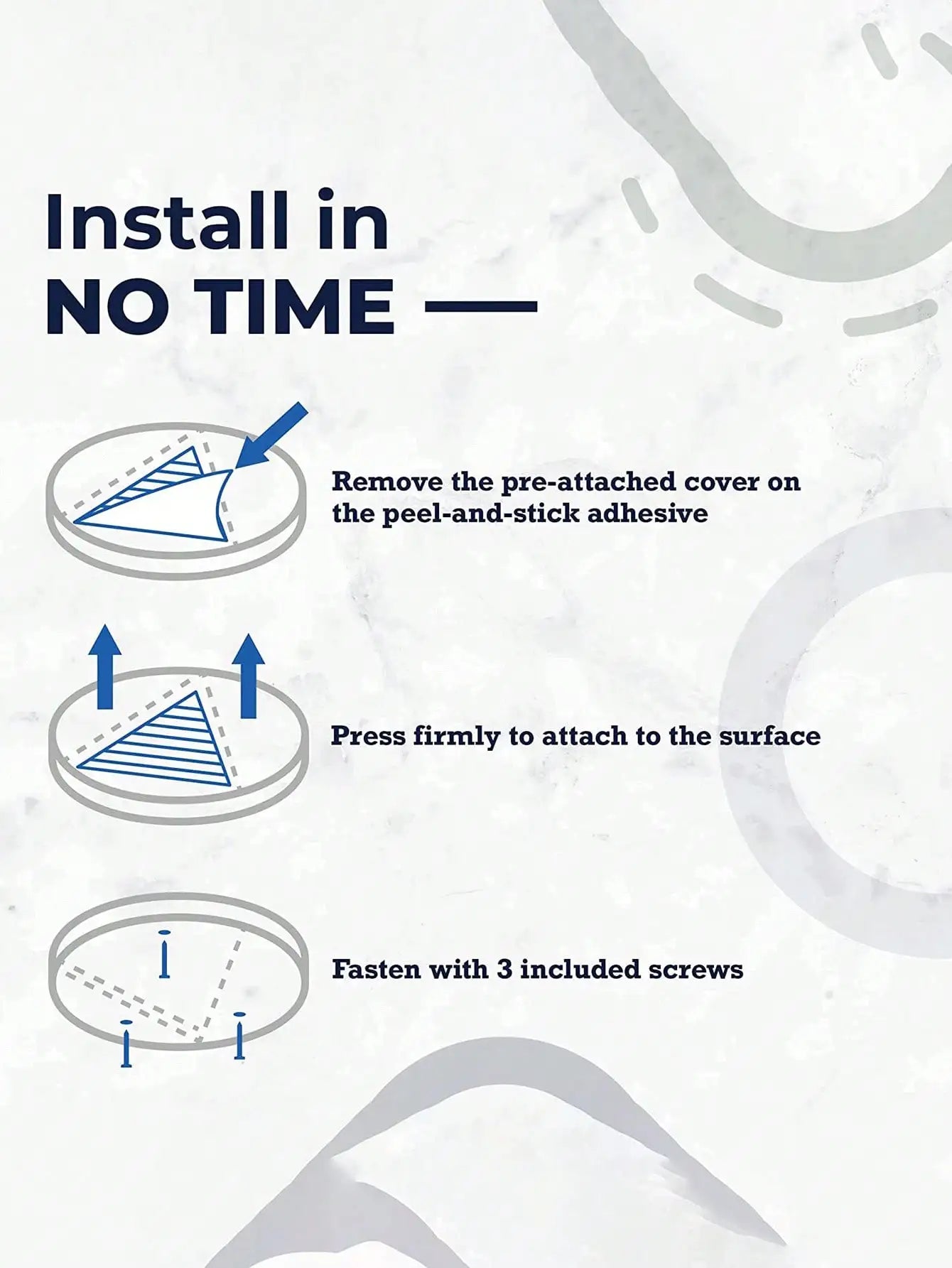 Install in
NO TIME —

Remove the pre-attached cover on the peel-and-stick adhesive

Press firmly to attach to the surface

Fasten with 3 included screws